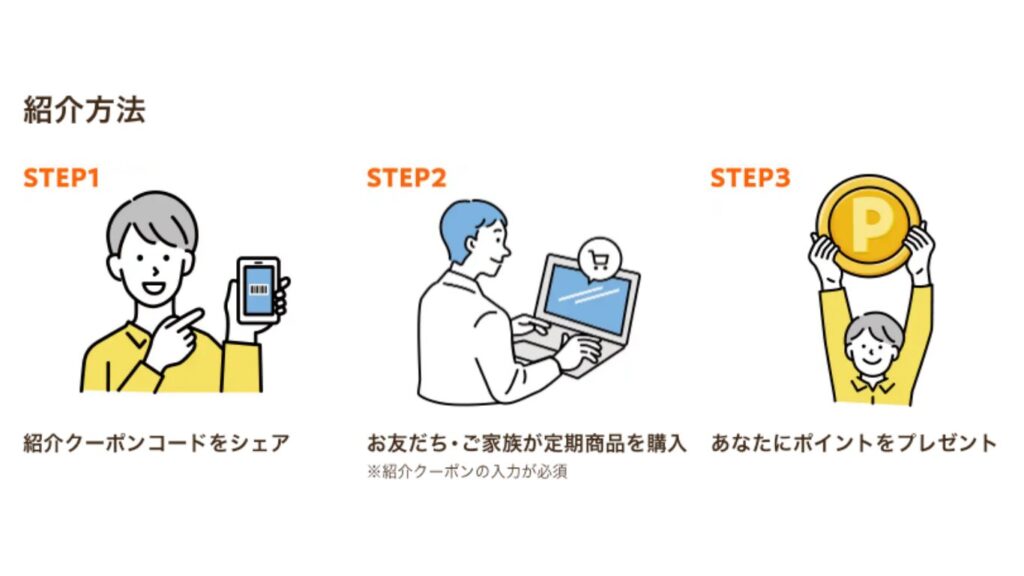 紹介方法

STEP1

紹介クーポンコードをシェア

STEP2

お友だち・ご家族が定期商品を購入

※紹介クーポンの入力が必須

STEP3

P

あなたにポイントをプレゼント